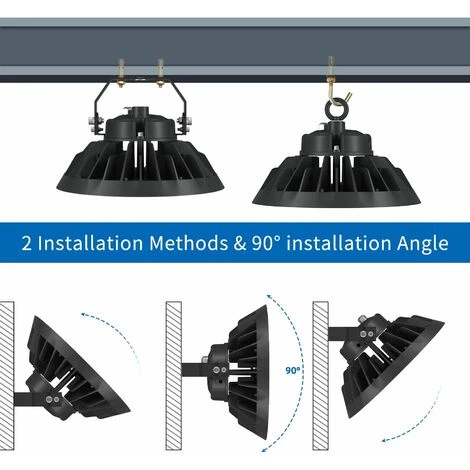 2 Installation Methods & 90° installation Angle

90°