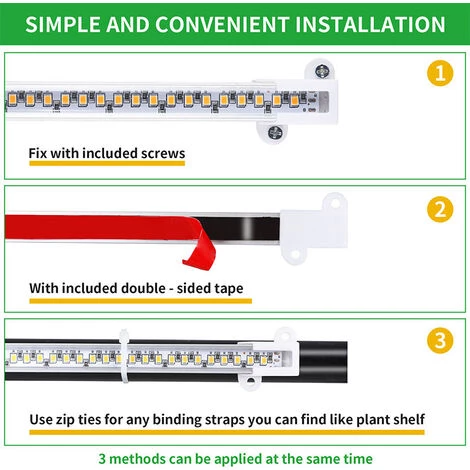 SIMPLE AND CONVENIENT INSTALLATION

1

Fix with included screws

2

With included double - sided tape

3

Use zip ties for any binding straps you can find like plant shelf

3 methods can be applied at the same time