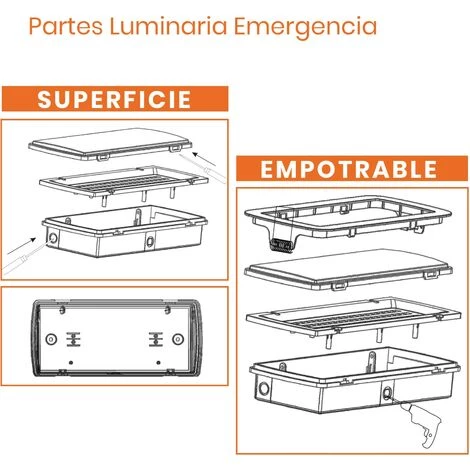 Partes Luminaria Emergencia

SUPERFICIE

EMPOTRABLE