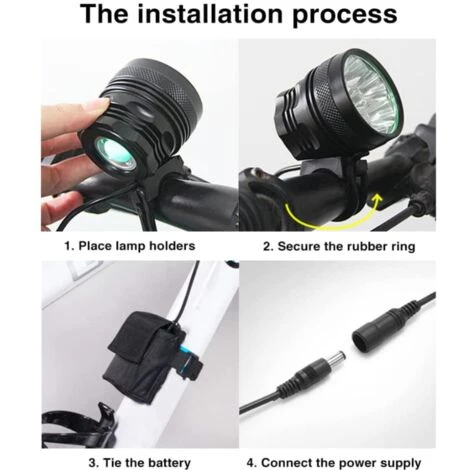 The installation process

1. Place lamp holders

2. Secure the rubber ring

3. Tie the battery

4. Connect the power supply